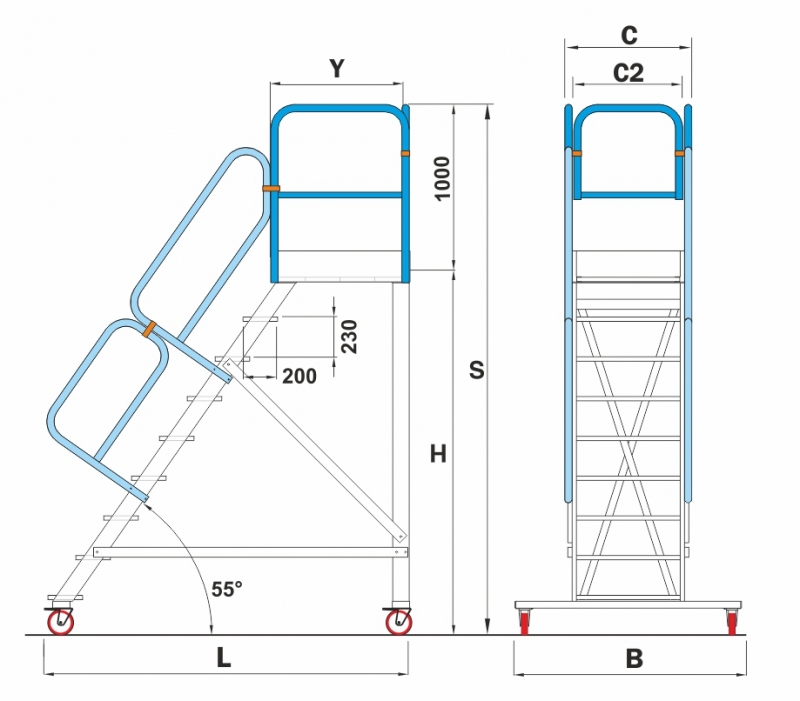 Y
1000
230
200
S
H
55°
L
C
C2
B